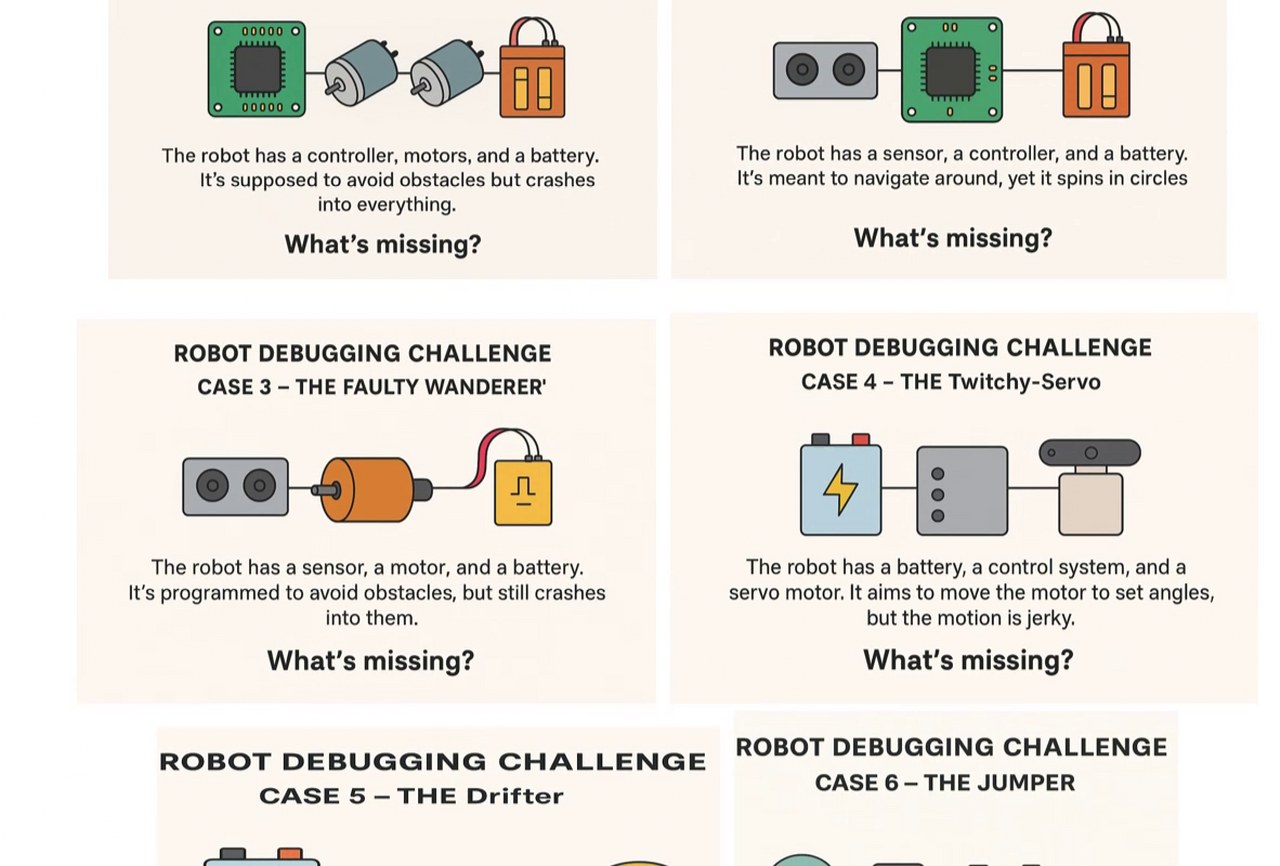 The robot has a controller, motors, and a battery. It's supposed to avoid obstacles but crashes into everything.

What's missing?

The robot has a sensor, a controller, and a battery. It's meant to navigate around, yet it spins in circles

What's missing?

ROBOT DEBUGGING CHALLENGE
CASE 3 – THE FAULTY WANDERER'

The robot has a sensor, a motor, and a battery. It's programmed to avoid obstacles, but still crashes into them.

What's missing?

ROBOT DEBUGGING CHALLENGE
CASE 4 – THE Twitchy-Servo

The robot has a battery, a control system, and a servo motor. It aims to move the motor to set angles, but the motion is jerky.

What's missing?

ROBOT DEBUGGING CHALLENGE
CASE 5 – THE Drifter

ROBOT DEBUGGING CHALLENGE
CASE 6 – THE JUMPER